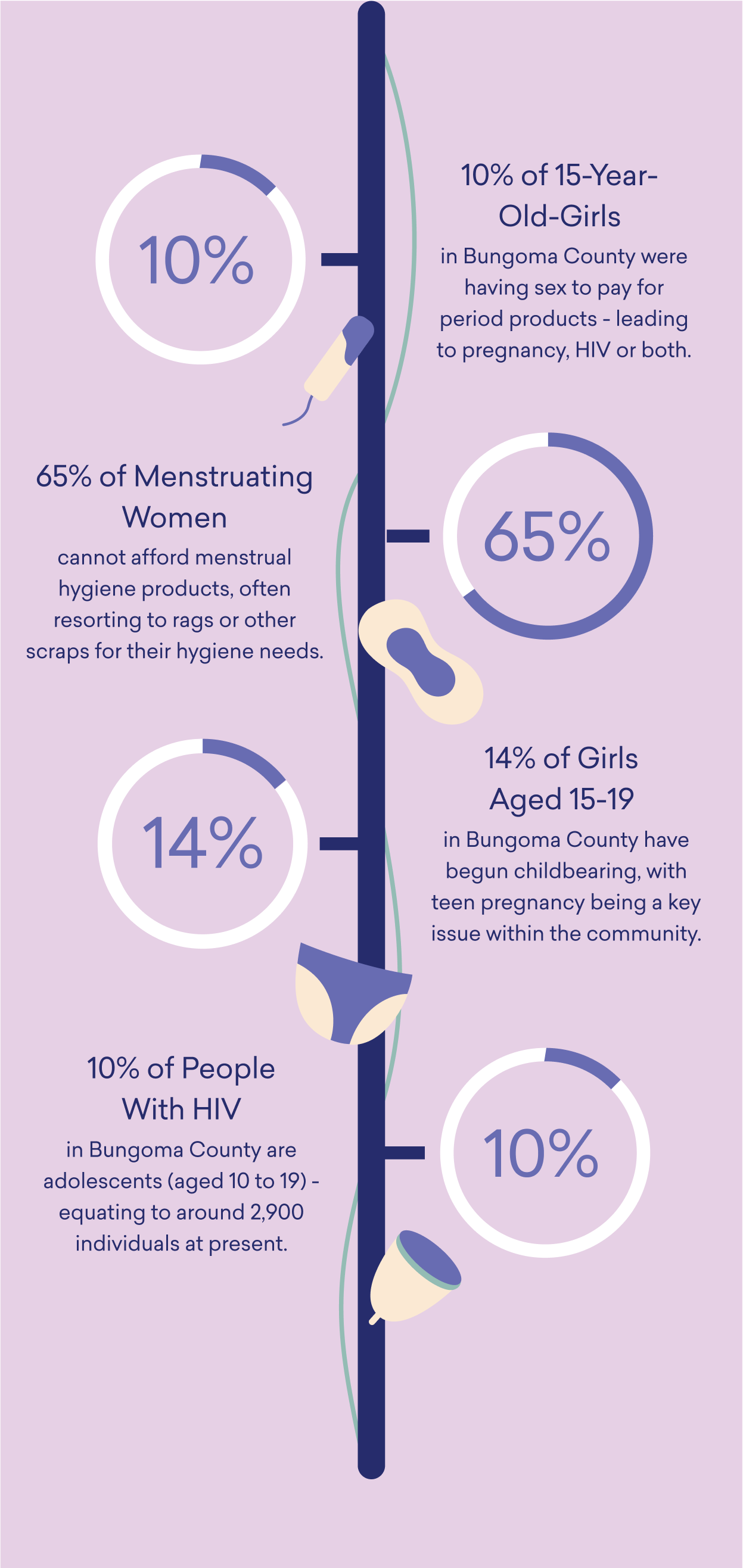 10%

10% of 15-Year-Old-Girls

in Bungoma County were having sex to pay for period products - leading to pregnancy, HIV or both.

65% of Menstruating Women

cannot afford menstrual hygiene products, often resorting to rags or other scraps for their hygiene needs.

65%

14%

14% of Girls Aged 15-19

in Bungoma County have begun childbearing, with teen pregnancy being a key issue within the community.

10% of People With HIV

in Bungoma County are adolescents (aged 10 to 19) - equating to around 2,900 individuals at present.

10%